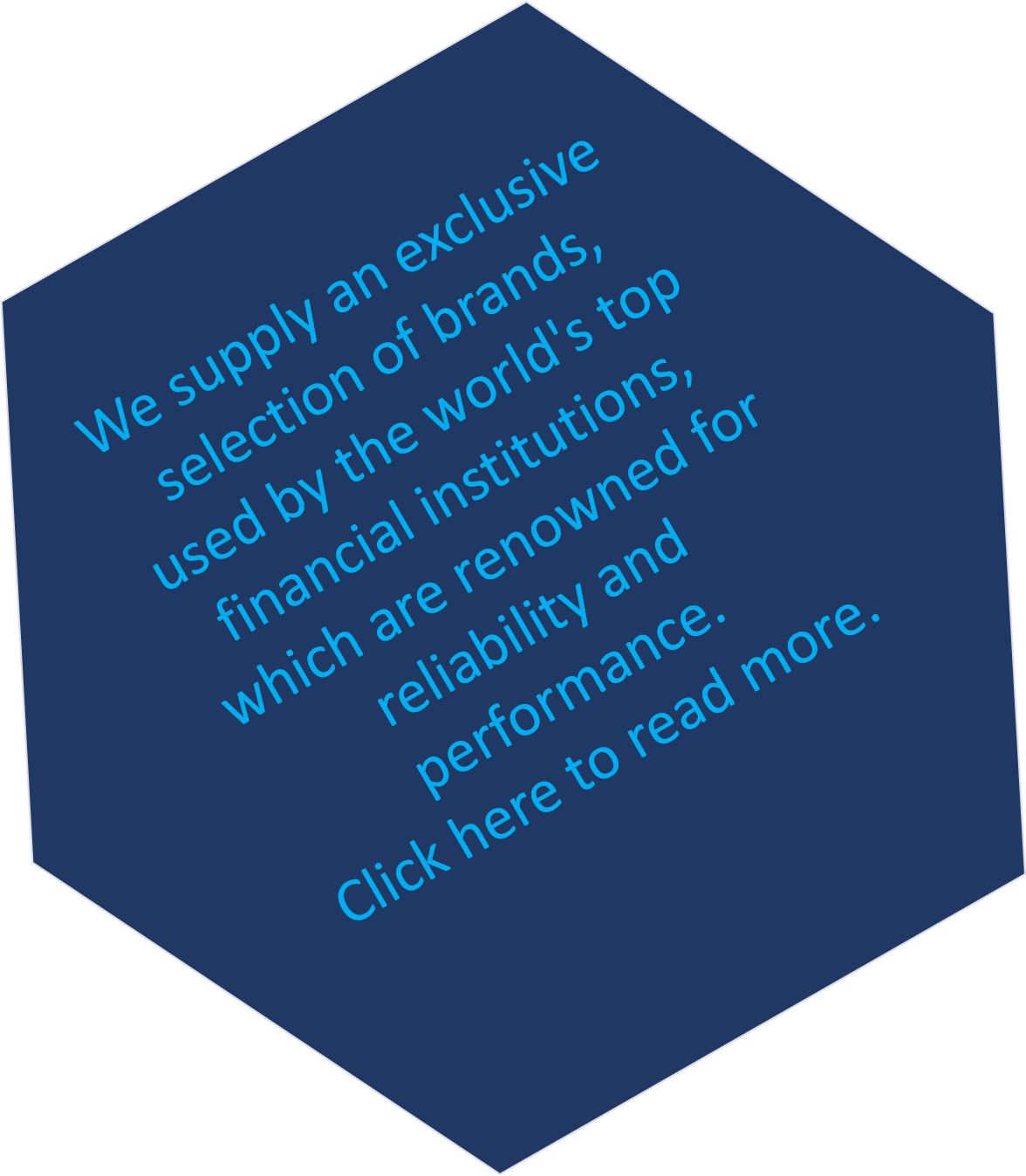 We supply an exclusive selection of brands, used by the world's top financial institutions, which are renowned for reliability and performance.

Click here to read more.